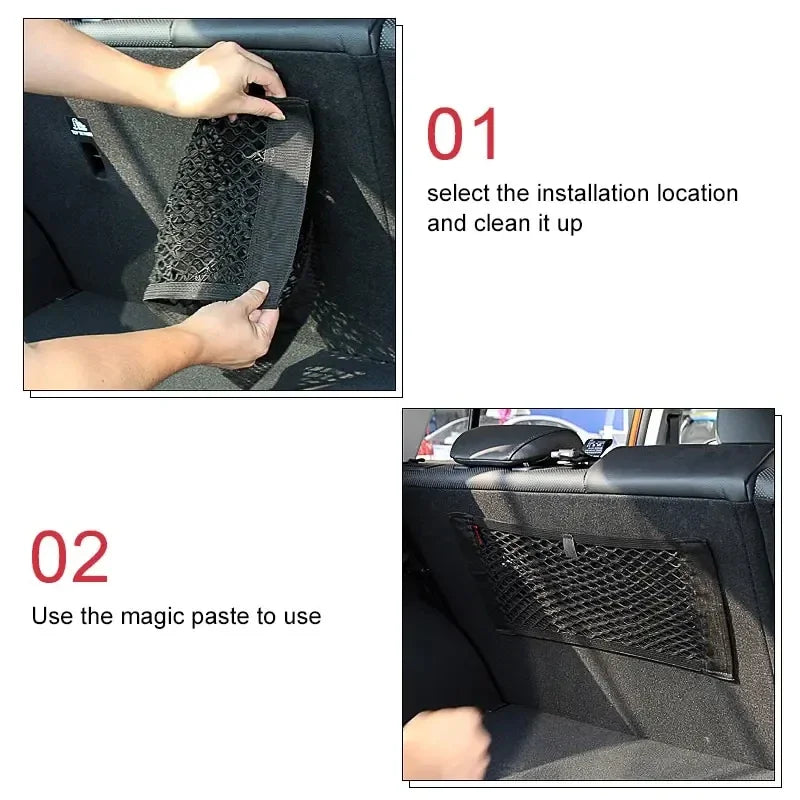 01

select the installation location and clean it up

02

Use the magic paste to use