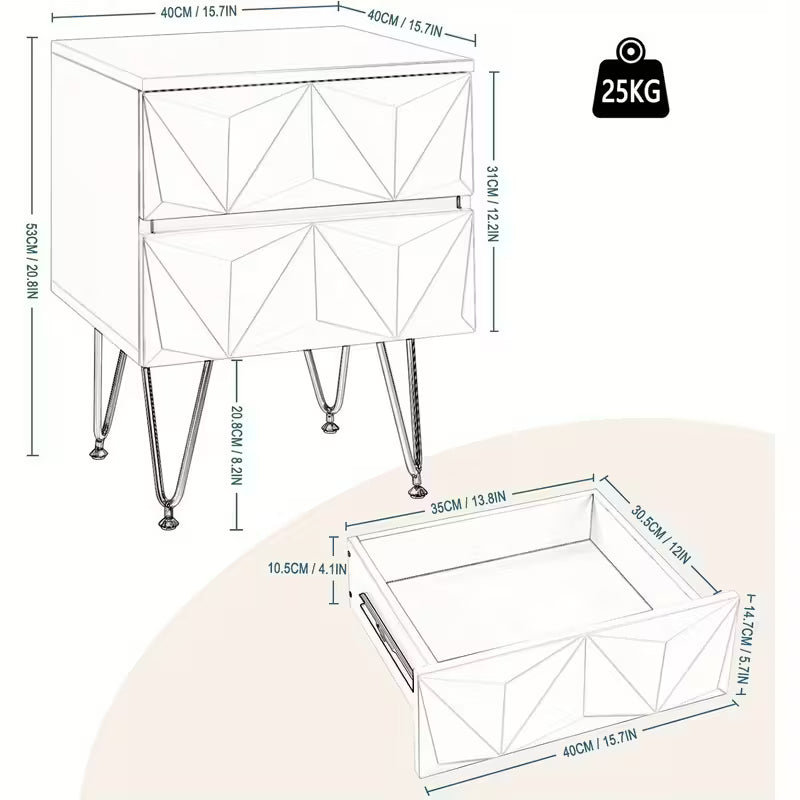 40CM / 15.7IN
40CM / 15.7IN
25KG
53CM / 20.8IN
31CM / 12.2IN
20.8CM / 8.2IN
35CM / 13.8IN
30.5CM / 12IN
10.5CM / 4.1IN
14.7CM / 5.7IN
40CM / 15.7IN