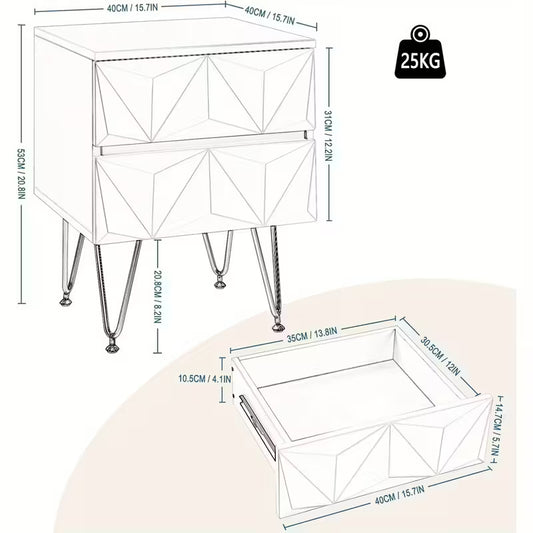 40CM / 15.7IN
40CM / 15.7IN
25KG
53CM / 20.8IN
31CM / 12.2IN
20.8CM / 8.2IN
35CM / 13.8IN
30.5CM / 12IN
10.5CM / 4.1IN
14.7CM / 5.7IN
40CM / 15.7IN