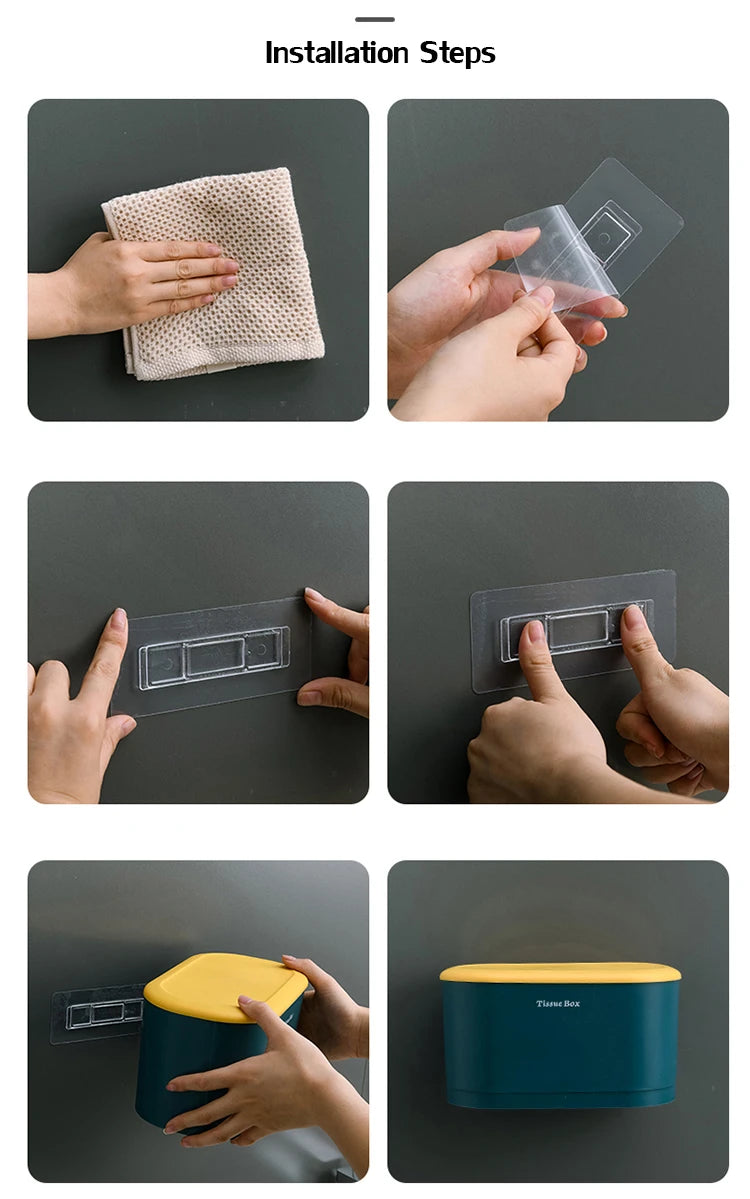 Installation Steps

Tissue Box