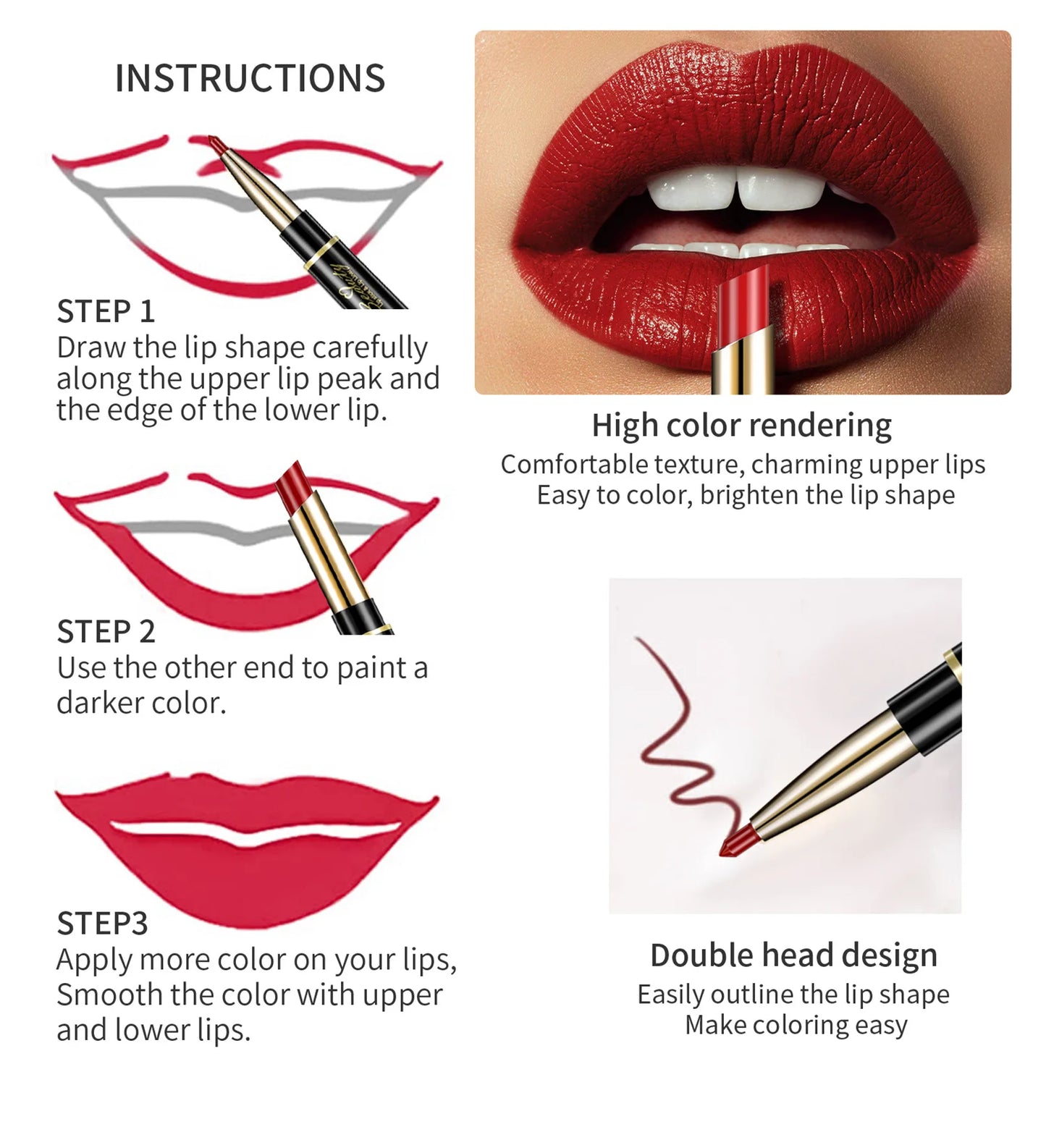 INSTRUCTIONS

STEP 1
Draw the lip shape carefully along the upper lip peak and the edge of the lower lip.

STEP 2
Use the other end to paint a darker color.

STEP3
Apply more color on your lips, Smooth the color with upper and lower lips.

High color rendering
Comfortable texture, charming upper lips
Easy to color, brighten the lip shape

Double head design
Easily outline the lip shape
Make coloring easy